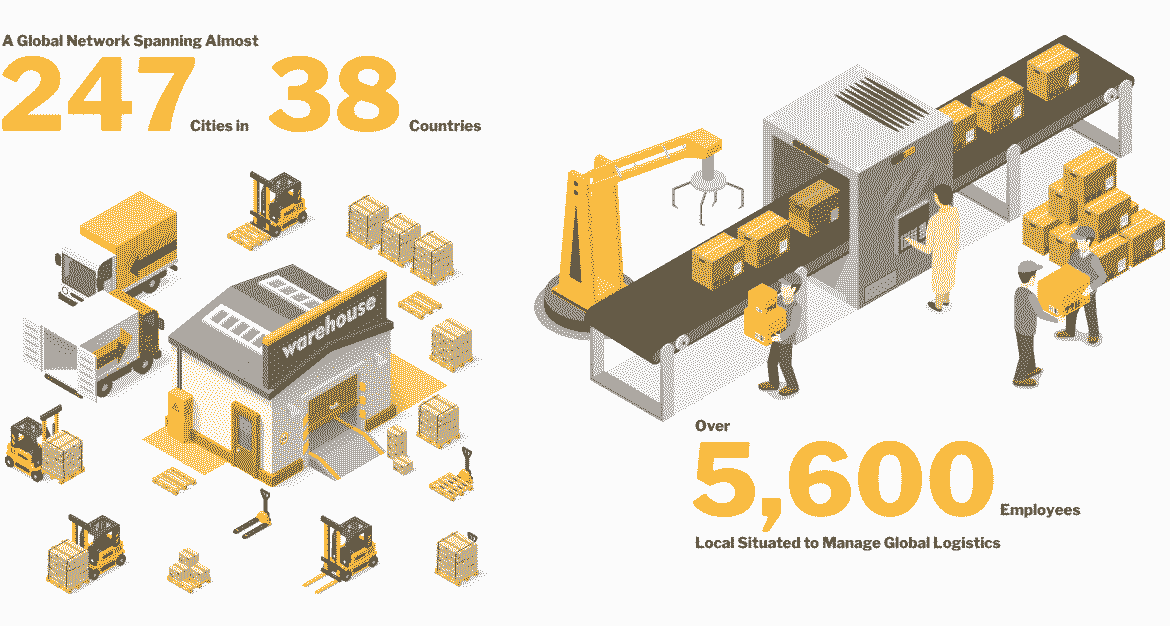 A Global Network Spanning Almost

247 Cities in 38 Countries

warehouse

Over

5,600 Employees

Local Situated to Manage Global Logistics